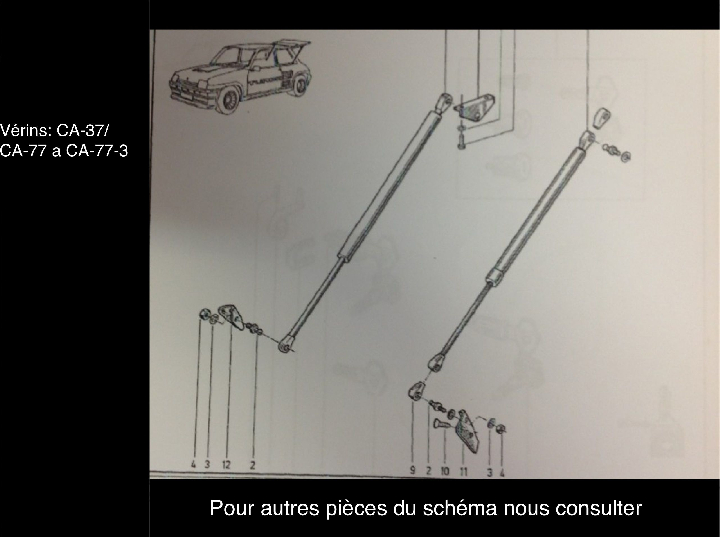 Vérins: CA-37/
CA-77 a CA-77-3

4 3 12 2

9 2 10 11 3 4

Pour autres pièces du schéma nous consulter